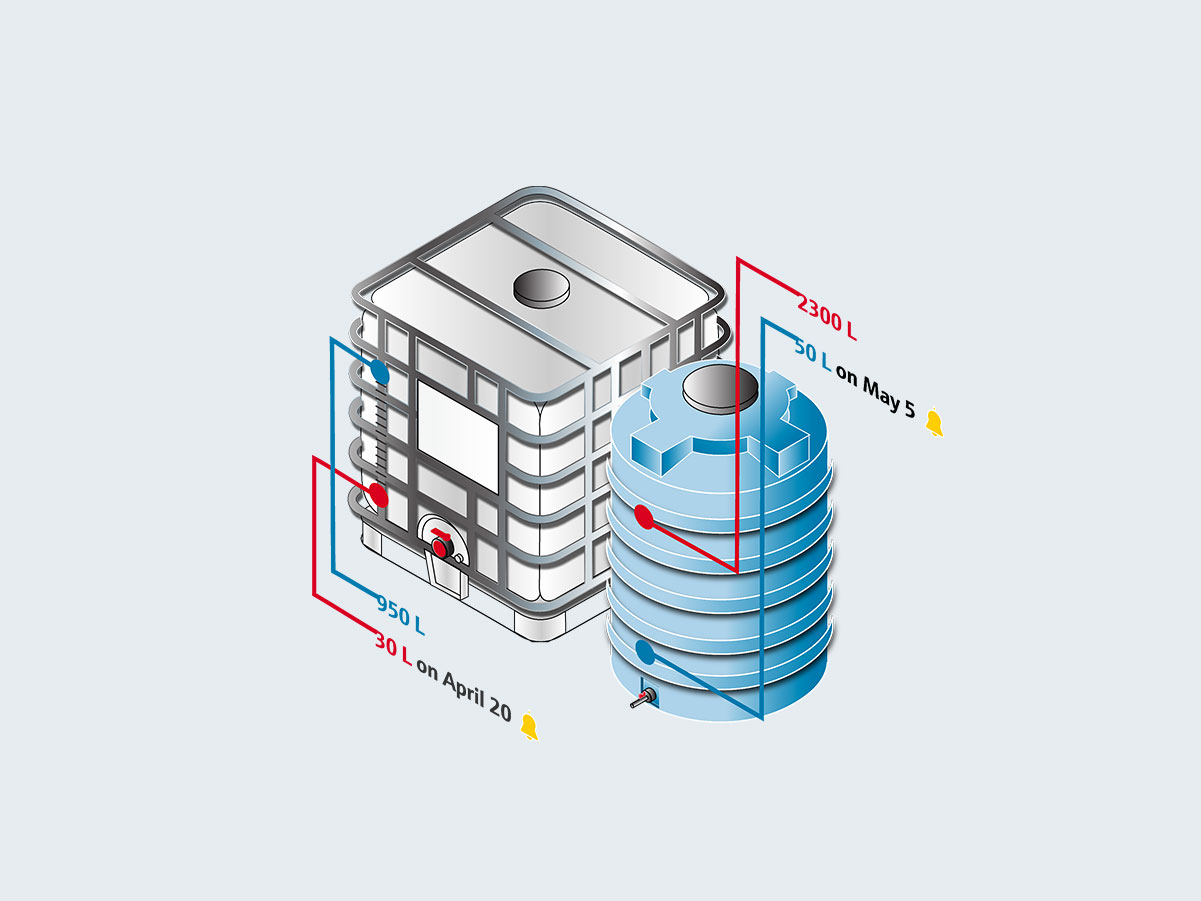 2300 L
50 L on May 5
950 L
30 L on April 20